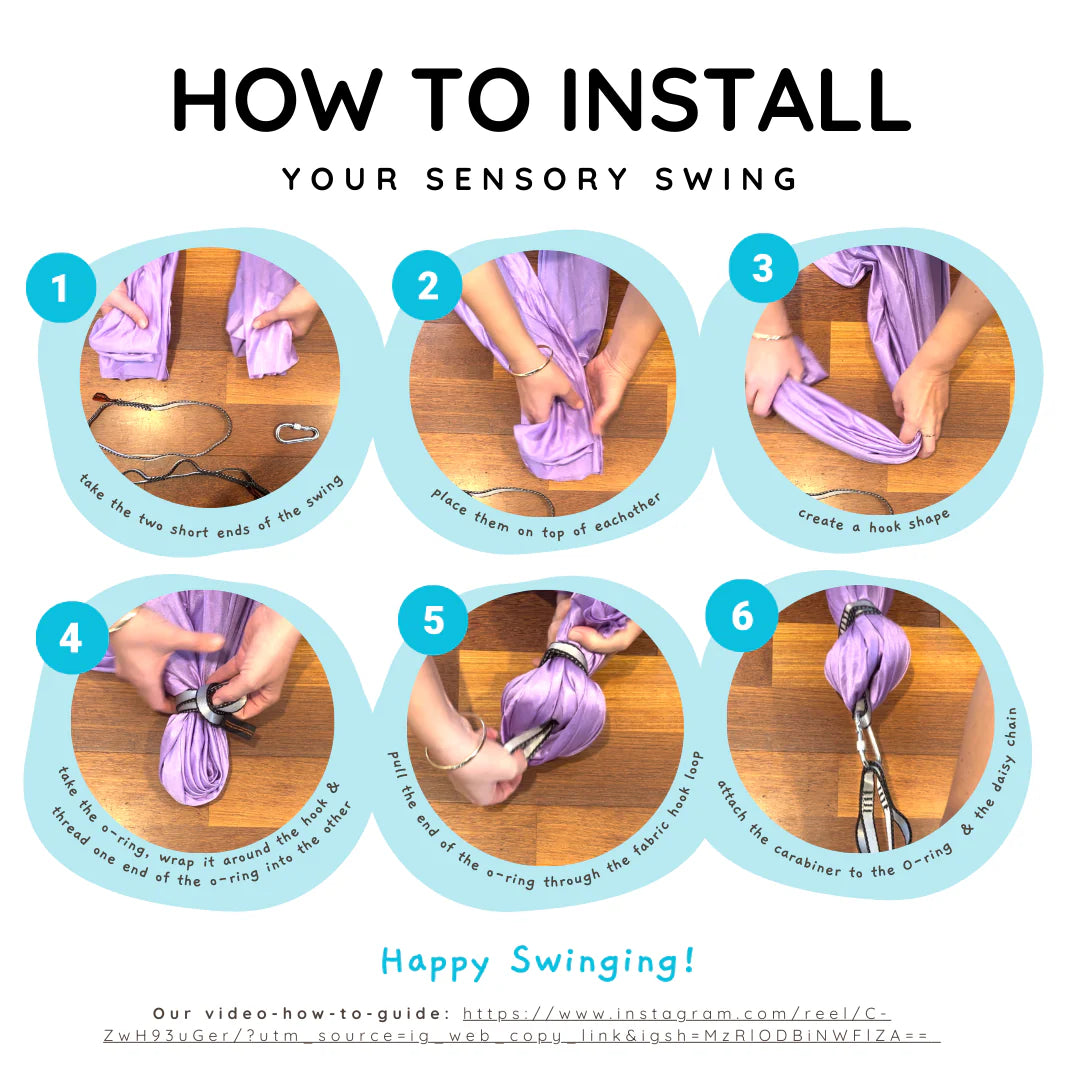 HOW TO INSTALL

YOUR SENSORY SWING

1
take the two short ends of the swing

2
place them on top of eachother

3
create a hook shape

4
take the o-ring, wrap it around the hook & thread one end of the o-ring into the other

5
pull the end of the o-ring through the fabric hook loop

6
attach the carabiner to the O-ring & the daisy chain

Happy Swinging!

Our video-how-to-guide: https://www.instagram.com/reel/C-ZwH93uGer/?utm_source=ig_web_copy_link&igsh=MzRlODBiNWFlZA==